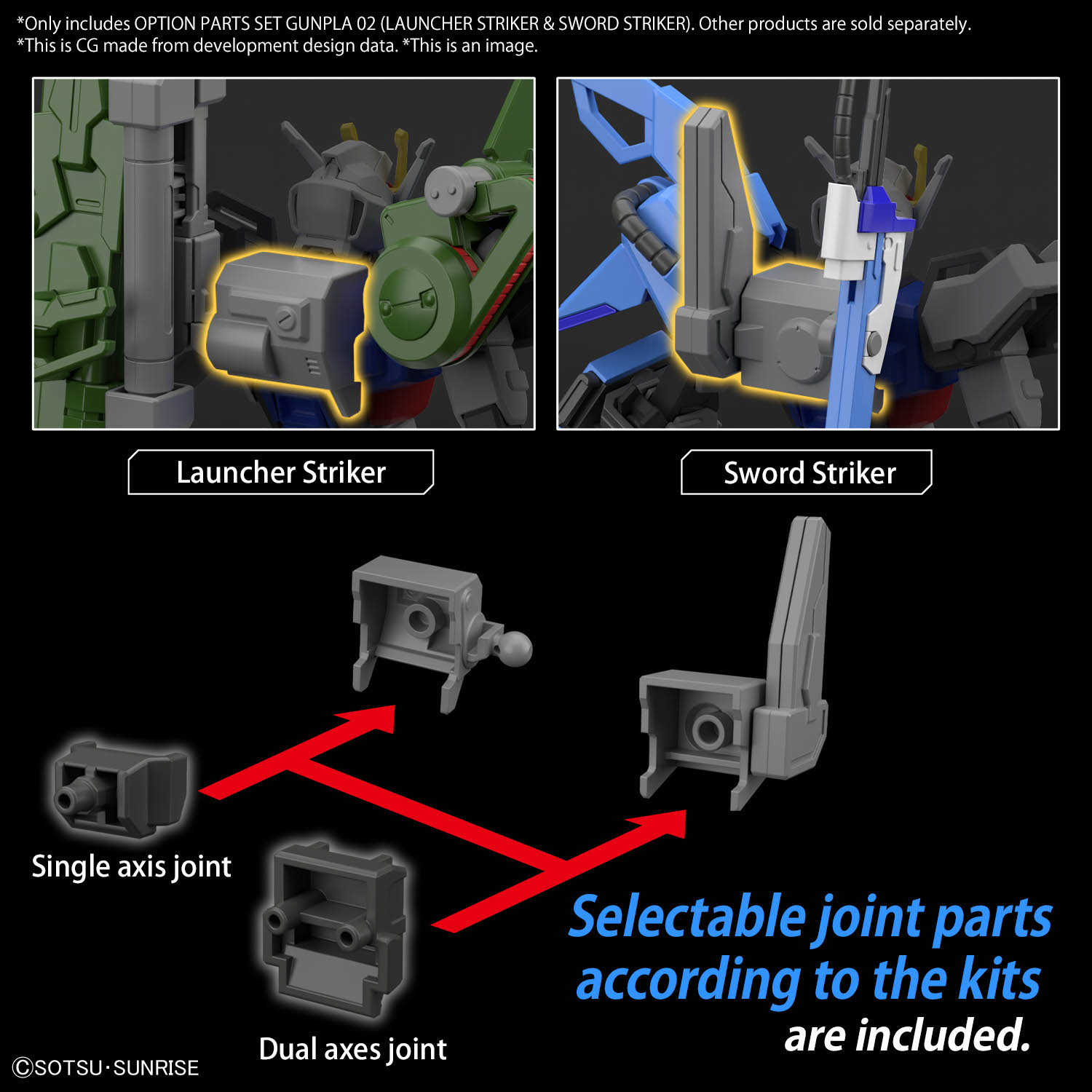 *Only includes OPTION PARTS SET GUNPLA 02 (LAUNCHER STRIKER & SWORD STRIKER). Other products are sold separately.
*This is CG made from development design data. *This is an image.

Launcher Striker

Sword Striker

Single axis joint

Dual axes joint

Selectable joint parts according to the kits are included.

©SOTSU·SUNRISE